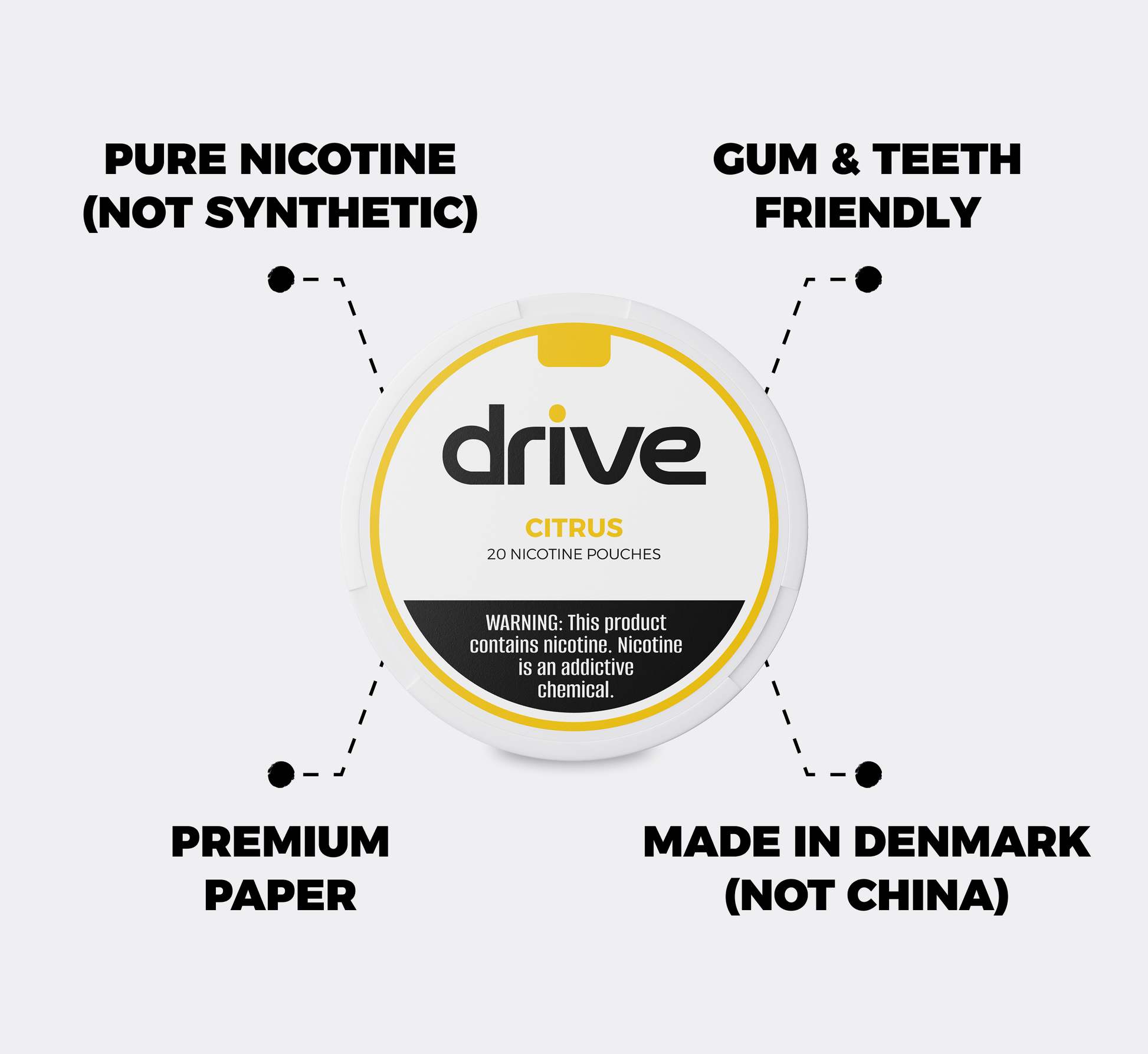 PURE NICOTINE (NOT SYNTHETIC)

GUM & TEETH FRIENDLY

drive

CITRUS

20 NICOTINE POUCHES

WARNING: This product contains nicotine. Nicotine is an addictive chemical.

PREMIUM PAPER

MADE IN DENMARK (NOT CHINA)